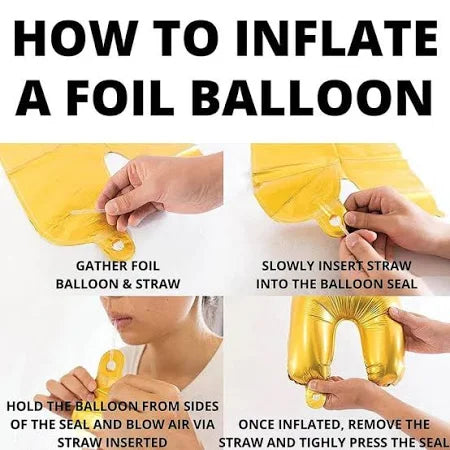 HOW TO INFLATE A FOIL BALLOON

GATHER FOIL BALLOON & STRAW

SLOWLY INSERT STRAW INTO THE BALLOON SEAL

HOLD THE BALLOON FROM SIDES OF THE SEAL AND BLOW AIR VIA STRAW INSERTED

ONCE INFLATED, REMOVE THE STRAW AND TIGHLY PRESS THE SEAL