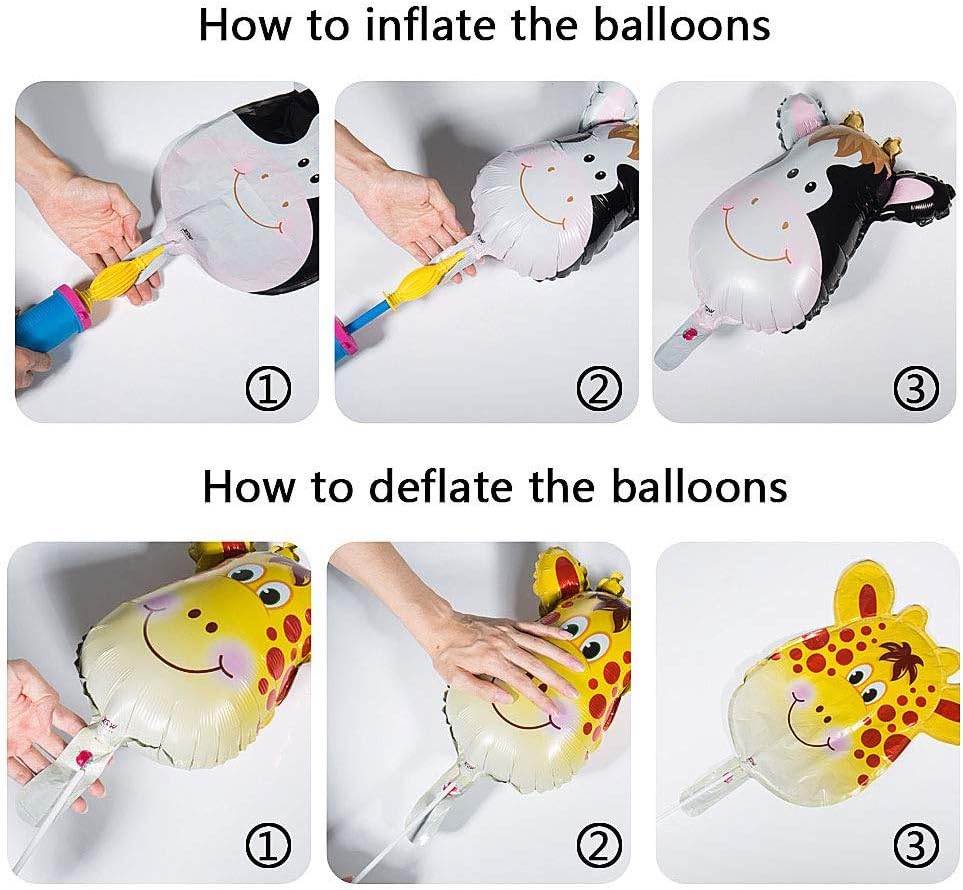 How to inflate the balloons

①

②

③

How to deflate the balloons

①

②

③